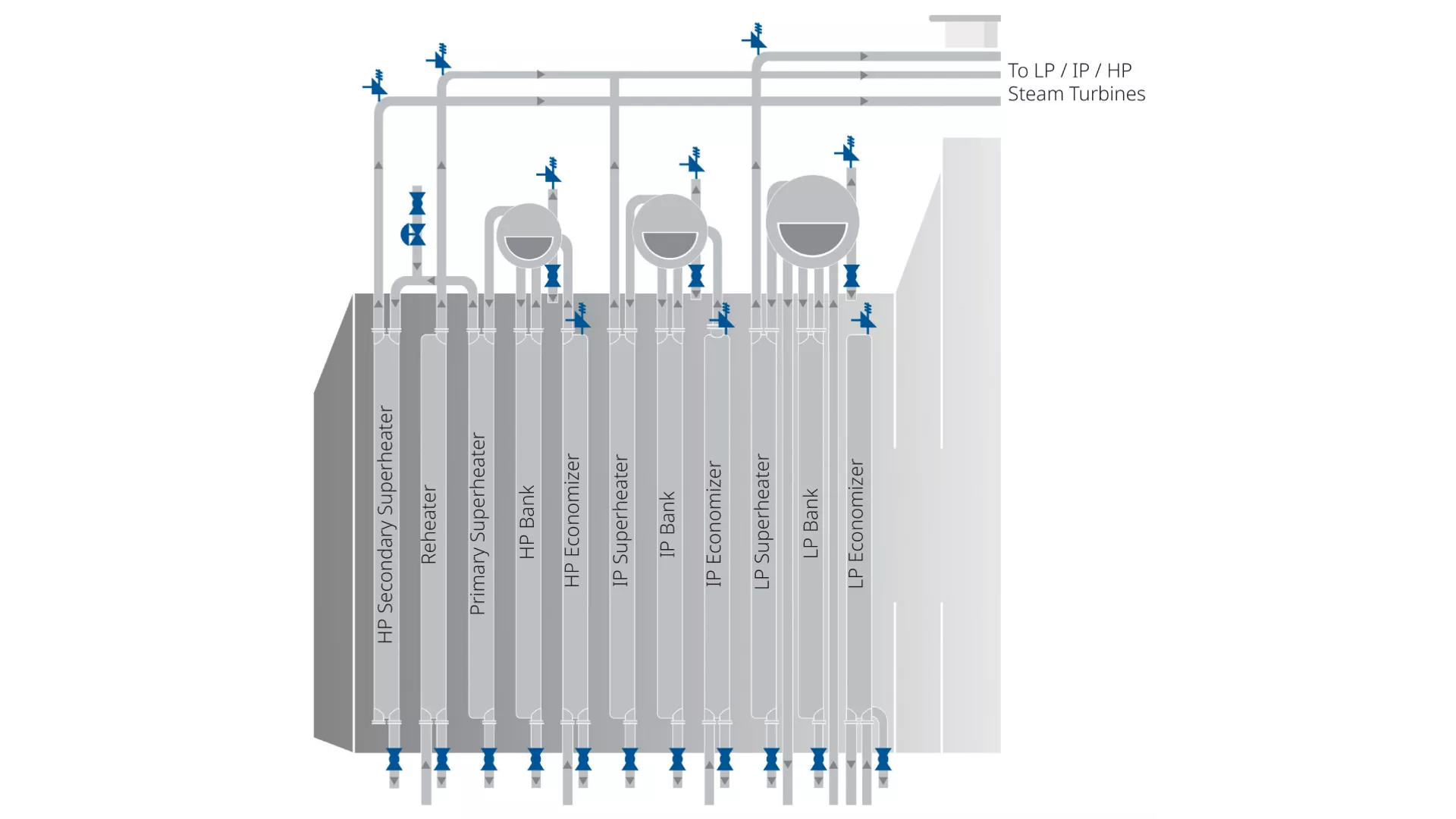 To LP / IP / HP Steam Turbines

HP Secondary Superheater

Reheater

Primary Superheater

HP Bank

HP Economizer

IP Superheater

IP Bank

IP Economizer

LP Superheater

LP Bank

LP Economizer