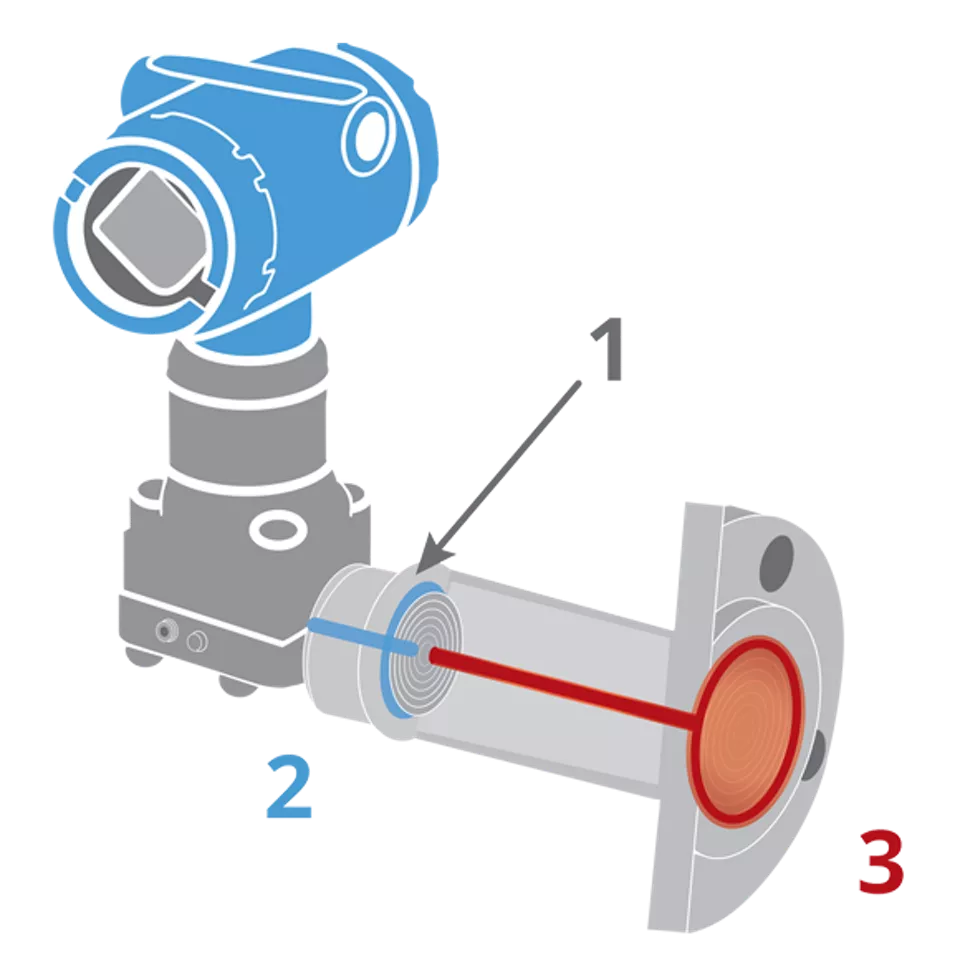 1

2

3