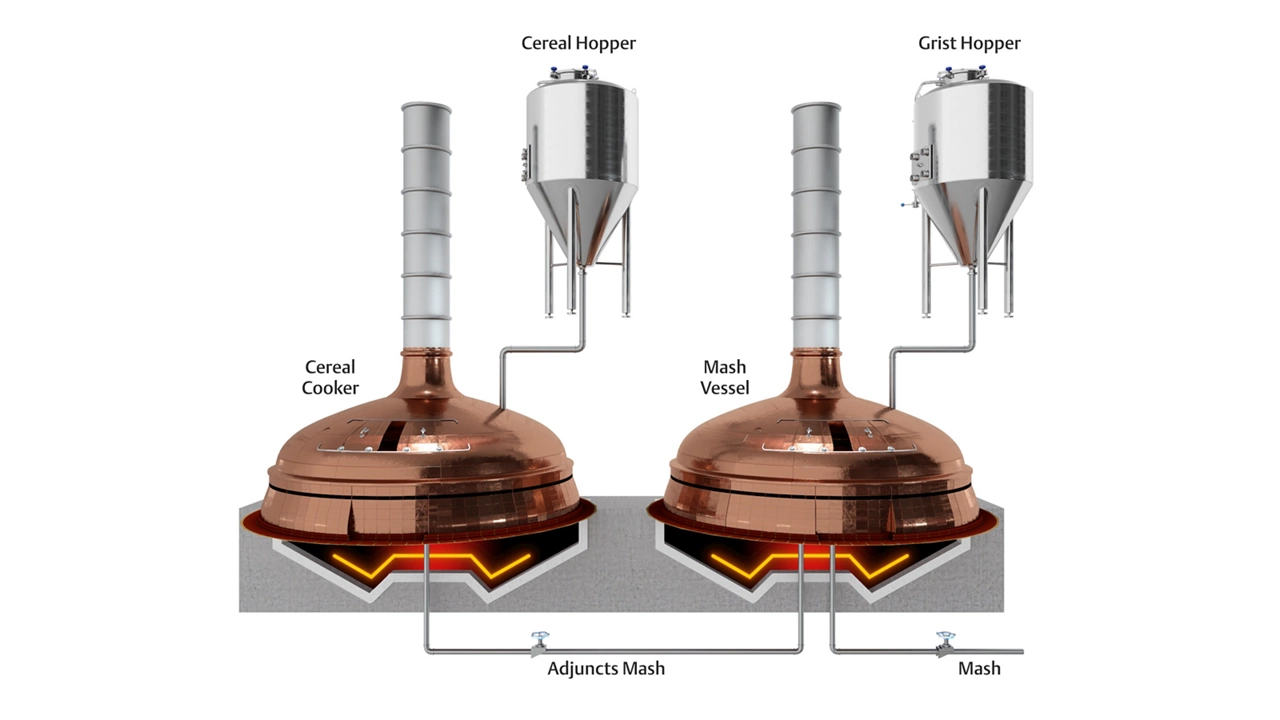 Cereal Hopper

Grist Hopper

Cereal Cooker

Mash Vessel

Adjuncts Mash

Mash