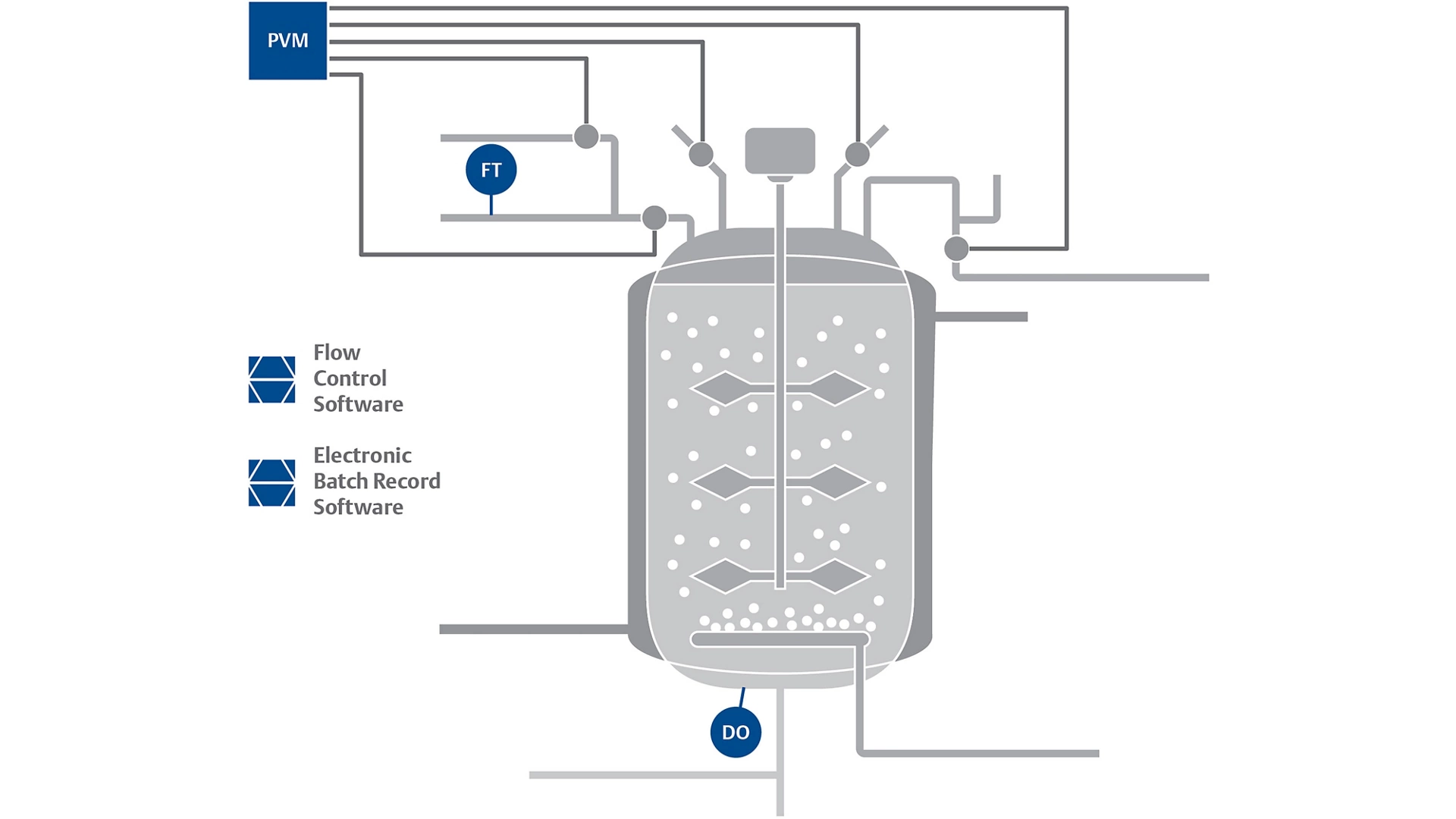 PVM

FT

Flow Control Software

Electronic Batch Record Software

DO