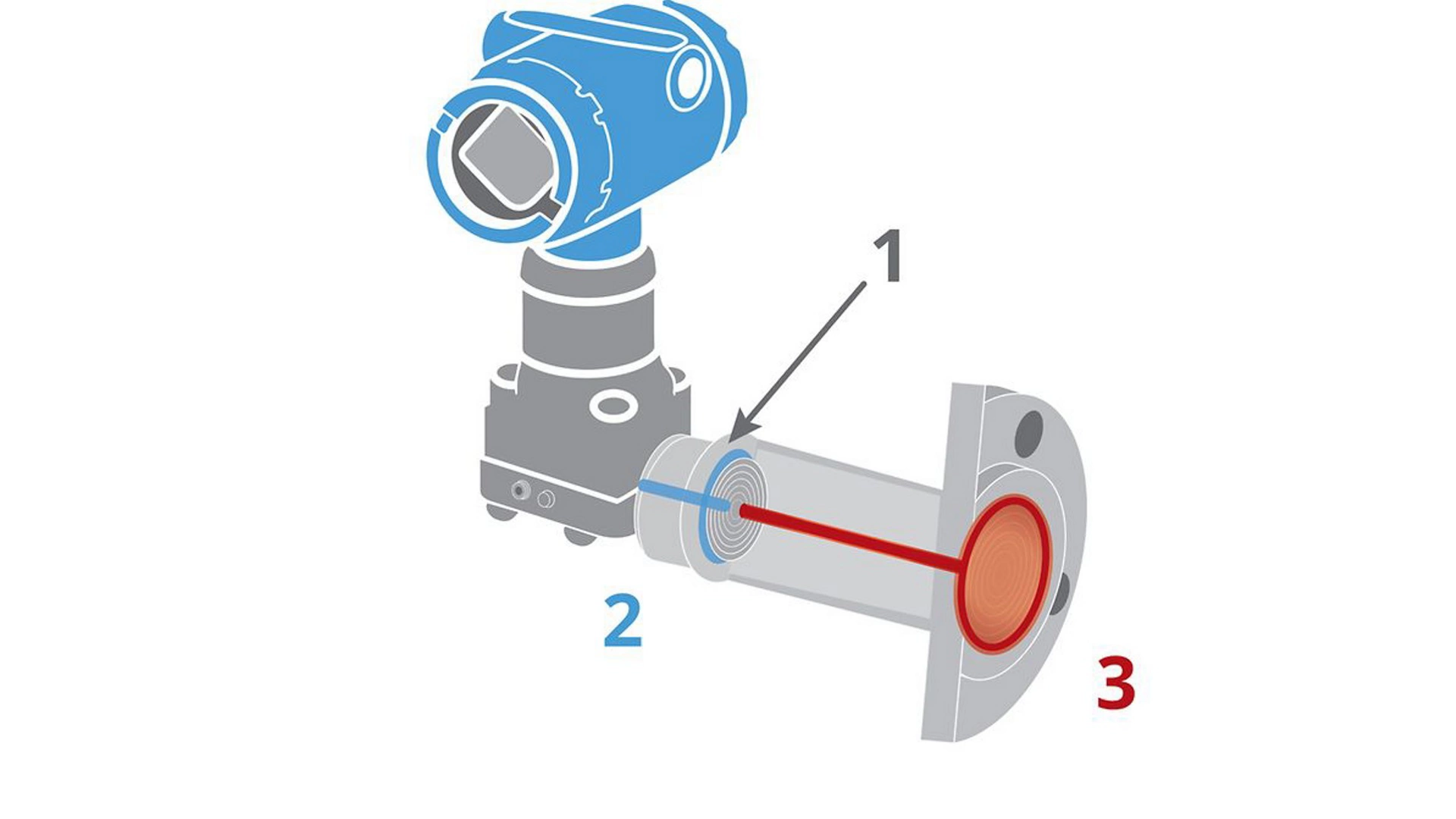 1

2

3